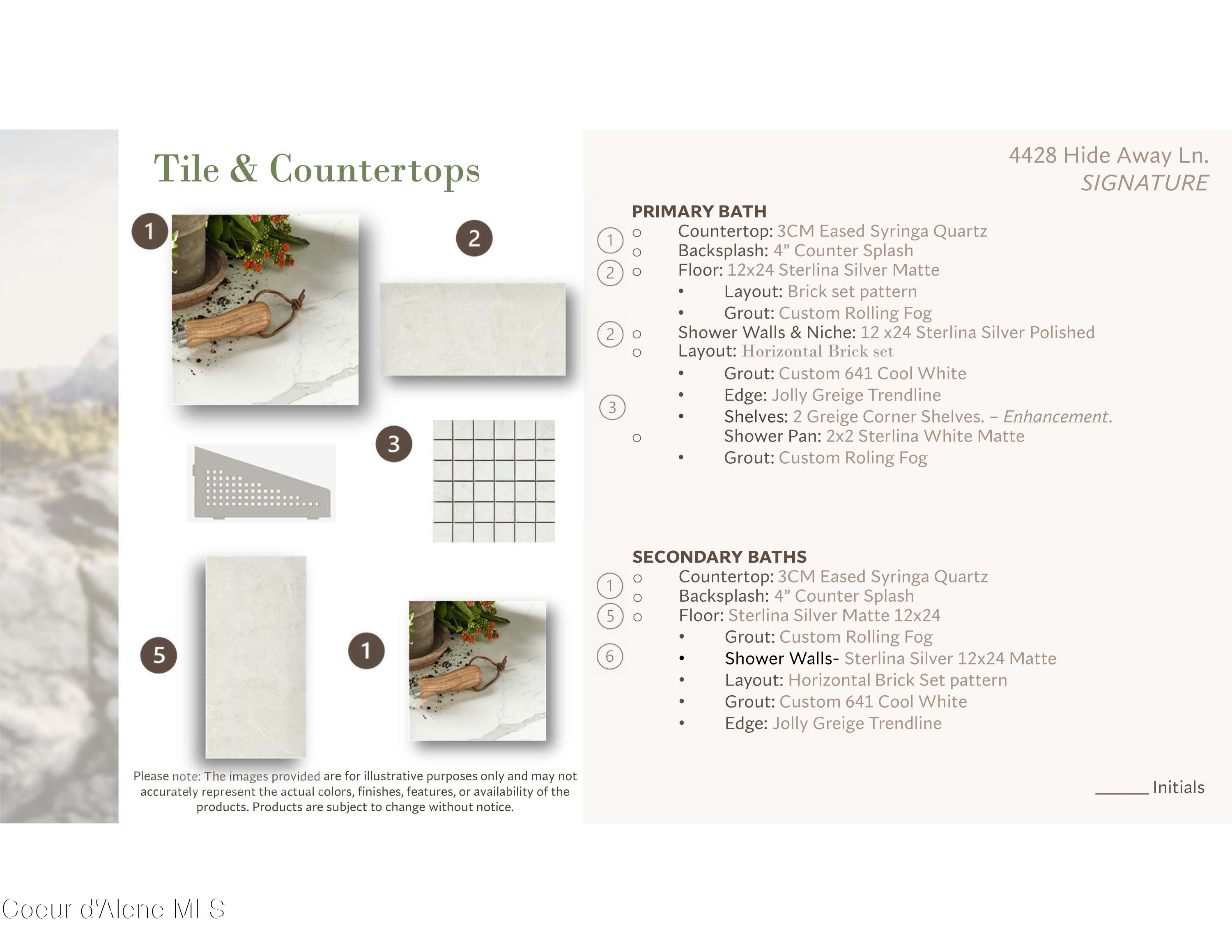 Tile & Countertops

1

2

3

5

1

Please note: The images provided are for illustrative purposes only and may not accurately represent the actual colors, finishes, features, or availability of the products. Products are subject to change without notice.

4428 Hide Away Ln.
SIGNATURE

PRIMARY BATH
1 ○ Countertop: 3CM Eased Syringa Quartz
○ Backsplash: 4” Counter Splash
2 ○ Floor: 12x24 Sterlina Silver Matte
• Layout: Brick set pattern
• Grout: Custom Rolling Fog
2 ○ Shower Walls & Niche: 12 x24 Sterlina Silver Polished
○ Layout: Horizontal Brick set
• Grout: Custom 641 Cool White
• Edge: Jolly Greige Trendline
3 • Shelves: 2 Greige Corner Shelves. – Enhancement.
○ Shower Pan: 2x2 Sterlina White Matte
• Grout: Custom Roling Fog

SECONDARY BATHS
1 ○ Countertop: 3CM Eased Syringa Quartz
○ Backsplash: 4” Counter Splash
5 ○ Floor: Sterlina Silver Matte 12x24
• Grout: Custom Rolling Fog
6 • Shower Walls- Sterlina Silver 12x24 Matte
• Layout: Horizontal Brick Set pattern
• Grout: Custom 641 Cool White
• Edge: Jolly Greige Trendline

______ Initials

Coeur d'Alene MLS